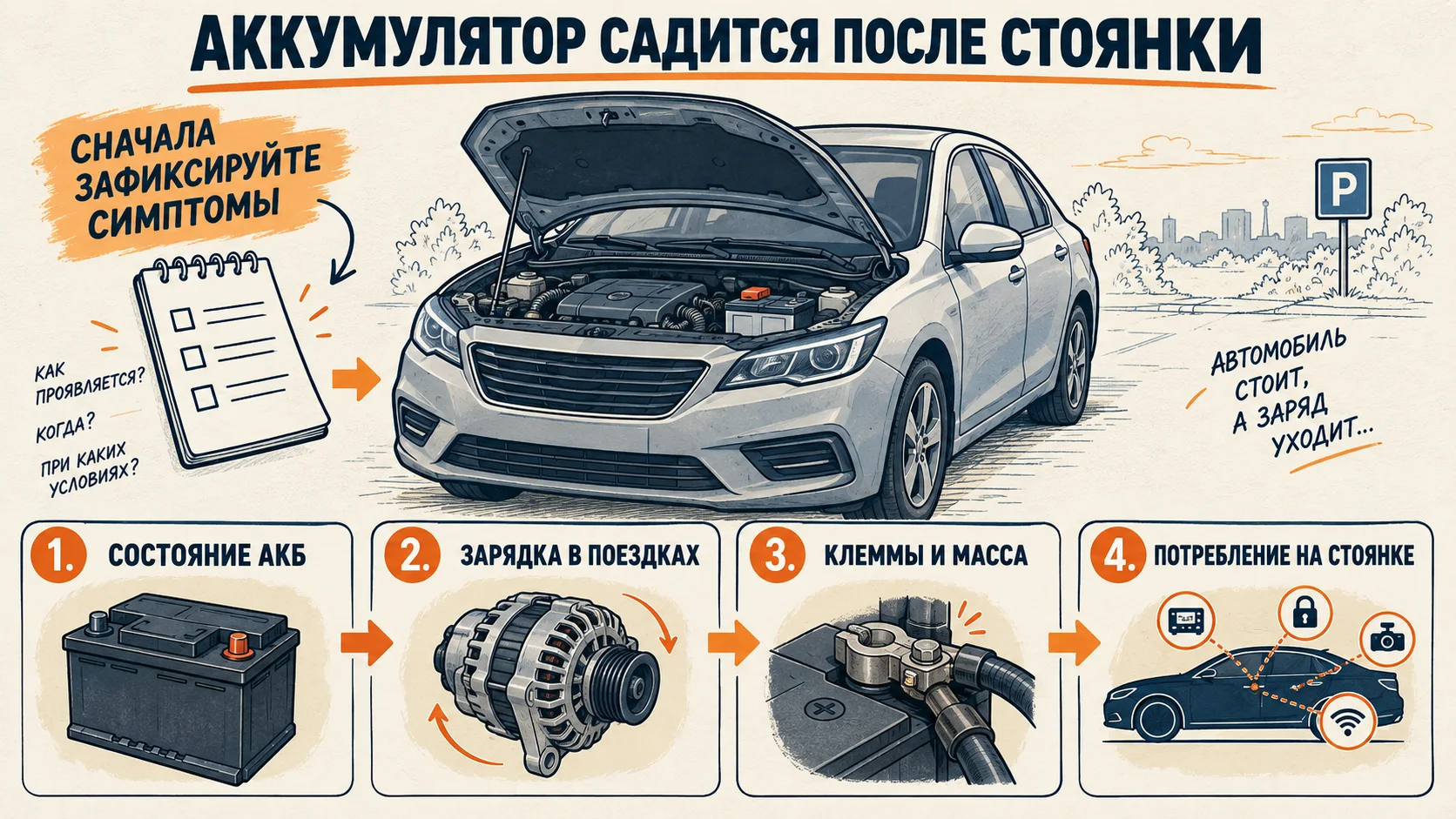 АККУМУЛЯТОР САДИТСЯ ПОСЛЕ СТОЯНКИ

СНАЧАЛА ЗАФИКСИРУЙТЕ СИМПТОМЫ

КАК ПРОЯВЛЯЕТСЯ?
КОГДА?
ПРИ КАКИХ УСЛОВИЯХ?

P

АВТОМОБИЛЬ СТОИТ, А ЗАРЯД УХОДИТ...

1. СОСТОЯНИЕ АКБ

2. ЗАРЯДКА В ПОЕЗДКАХ

3. КЛЕММЫ И МАССА

4. ПОТРЕБЛЕНИЕ НА СТОЯНКЕ