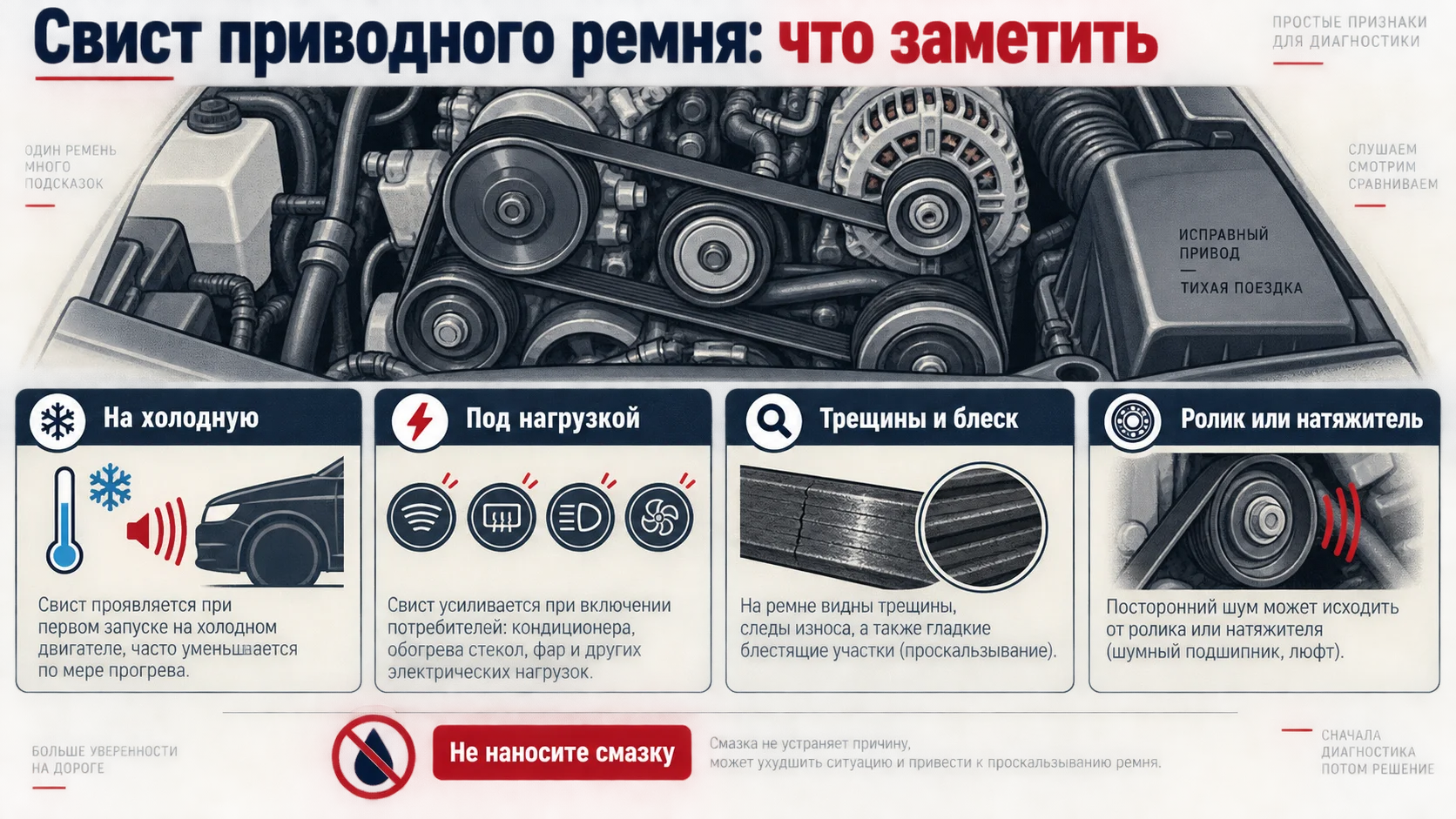 Свист приводного ремня: что заметить

ПРОСТЫЕ ПРИЗНАКИ ДЛЯ ДИАГНОСТИКИ

ОДИН РЕМЕНЬ МНОГО ПОДСКАЗОК

СЛУШАЕМ СМОТРИМ СРАВНИВАЕМ

ИСПРАВНЫЙ ПРИВОД — ТИХАЯ ПОЕЗДКА

На холодную

Свист проявляется при первом запуске на холодном двигателе, часто уменьшается по мере прогрева.

Под нагрузкой

Свист усиливается при включении потребителей: кондиционера, обогрева стекол, фар и других электрических нагрузок.

Трещины и блеск

На ремне видны трещины, следы износа, а также гладкие блестящие участки (проскальзывание).

Ролик или натяжитель

Посторонний шум может исходить от ролика или натяжителя (шумный подшипник, люфт).

БОЛЬШЕ УВЕРЕННОСТИ НА ДОРОГЕ

Не наносите смазку

Смазка не устраняет причину, может ухудшить ситуацию и привести к проскальзыванию ремня.

СНАЧАЛА ДИАГНОСТИКА ПОТОМ РЕШЕНИЕ